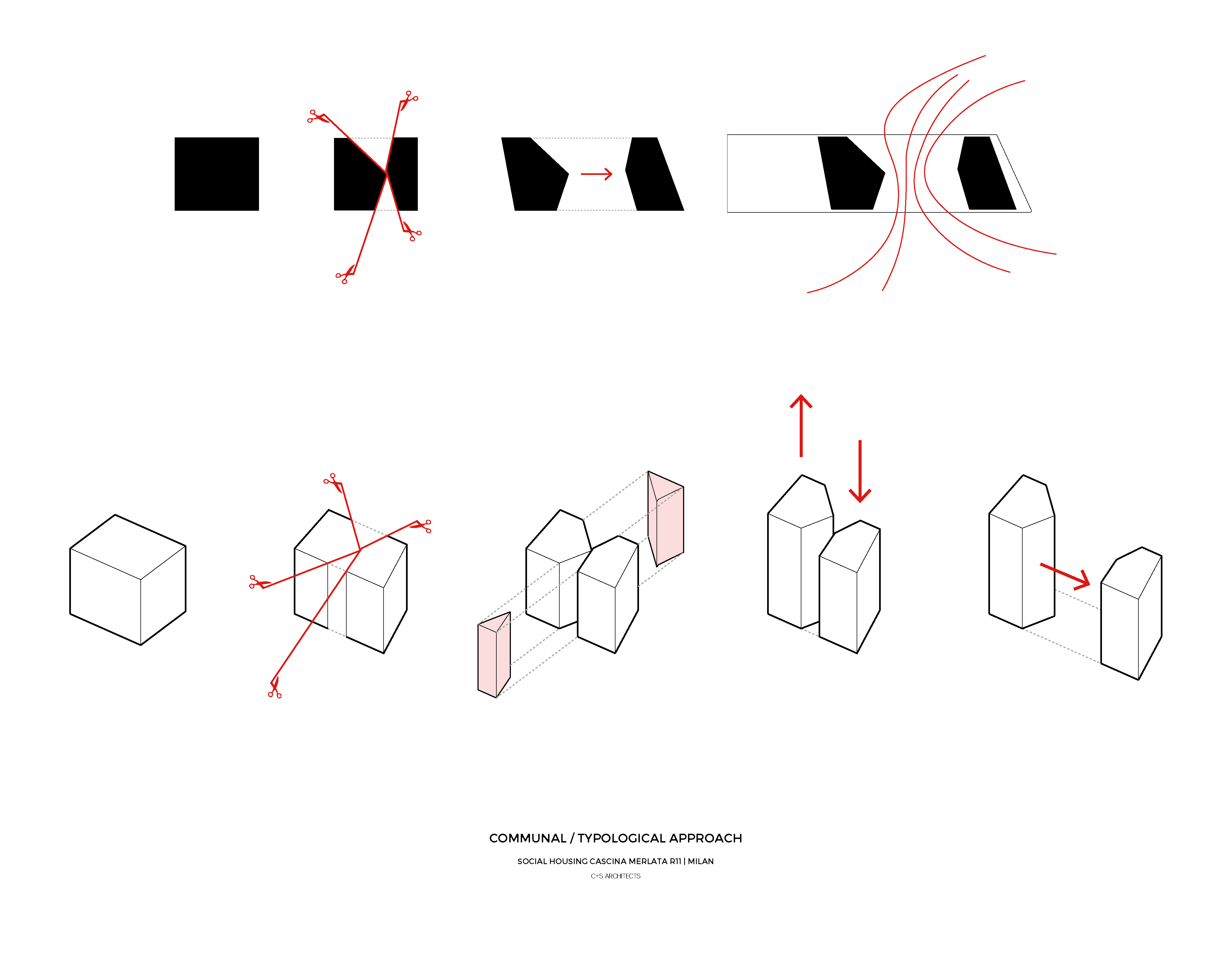 COMMUNAL / TYPOLOGICAL APPROACH

SOCIAL HOUSING CASCINA MERLATA R11 | MILAN

C+S ARCHITECTS