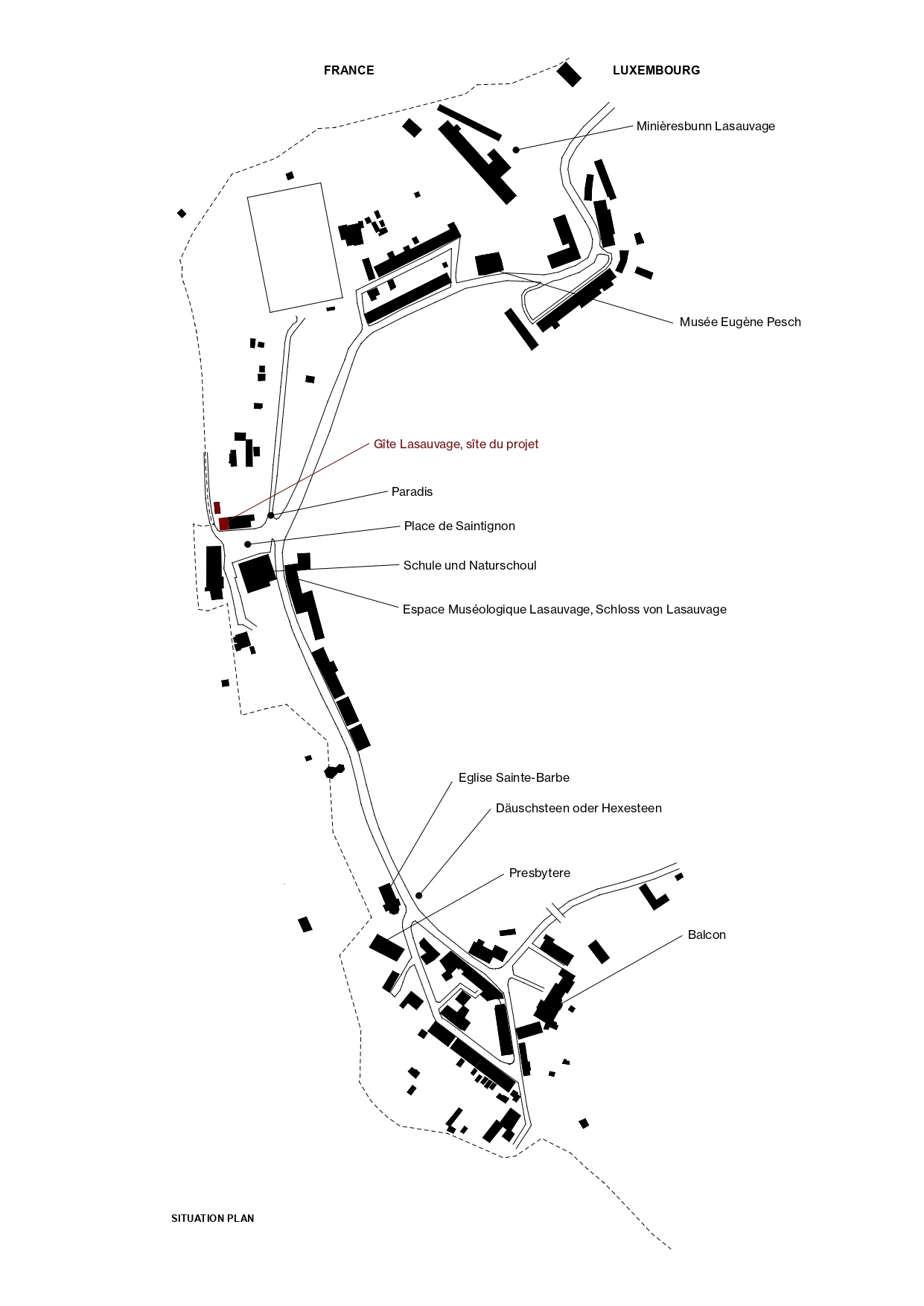 FRANCE

LUXEMBOURG

Minièresbunn Lasauvage

Musée Eugène Pesch

Gîte Lasauvage, sîte du projet

Paradis

Place de Saintignon

Schule und Naturschoul

Espace Muséologique Lasauvage, Schloss von Lasauvage

Eglise Sainte-Barbe

Däuschsteen oder Hexesteen

Presbytere

Balcon

SITUATION PLAN