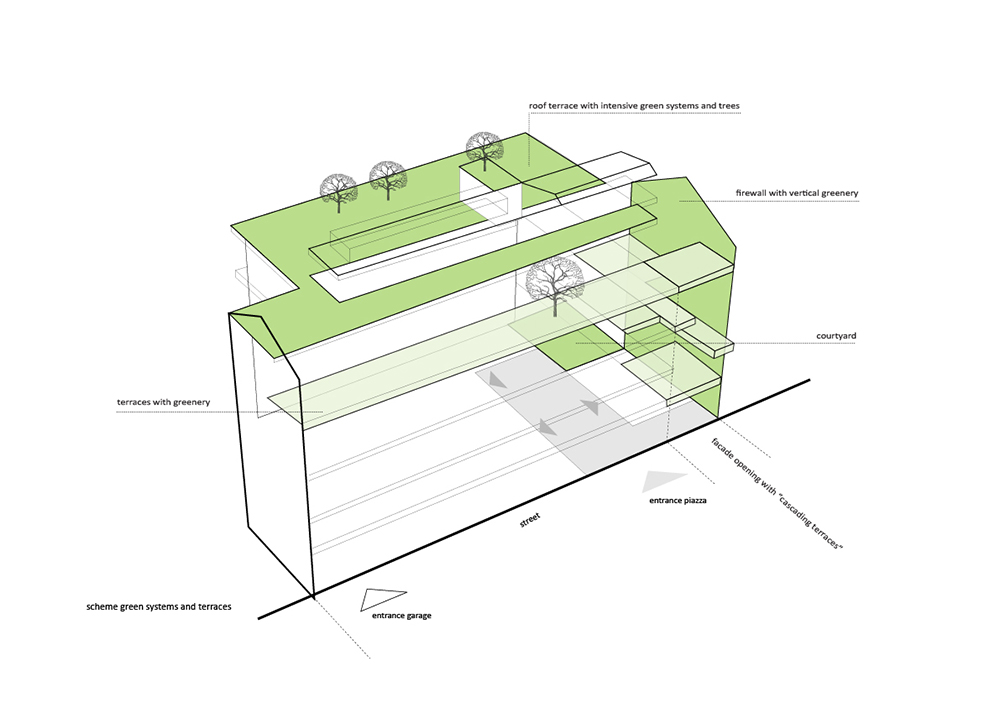 roof terrace with intensive green systems and trees

firewall with vertical greenery

courtyard

terraces with greenery

facade opening with "cascading terraces"

entrance piazza

street

scheme green systems and terraces

entrance garage